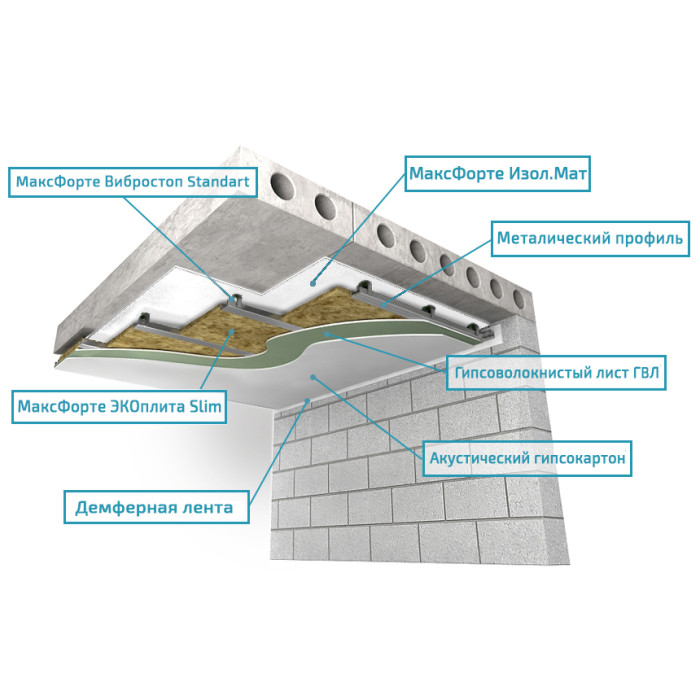 МаксФорте Вибростоп Standart

МаксФорте Изол.Мат

Металический профиль

Гипсоволокнистый лист ГВЛ

МаксФорте ЭКОплита Slim

Акустический гипсокартон

Демферная лента