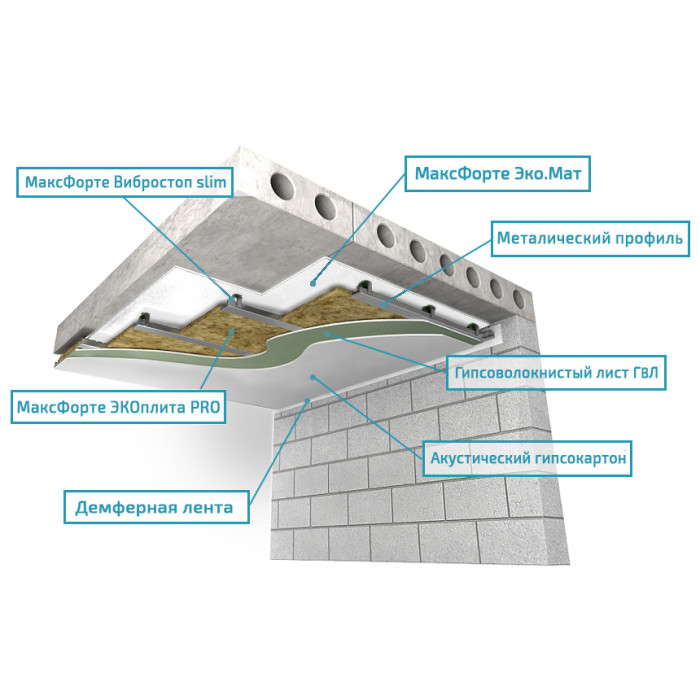 МаксФорте Вибростоп slim
МаксФорте Эко.Мат
Металический профиль
Гипсоволокнистый лист ГВЛ
МаксФорте ЭКОплита PRO
Акустический гипсокартон
Демферная лента