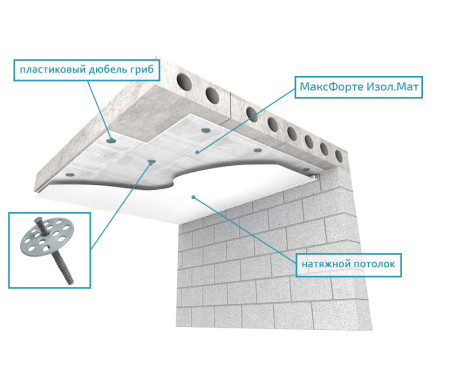 пластиковый дюбель гриб

МаксФорте Изол.Мат

натяжной потолок