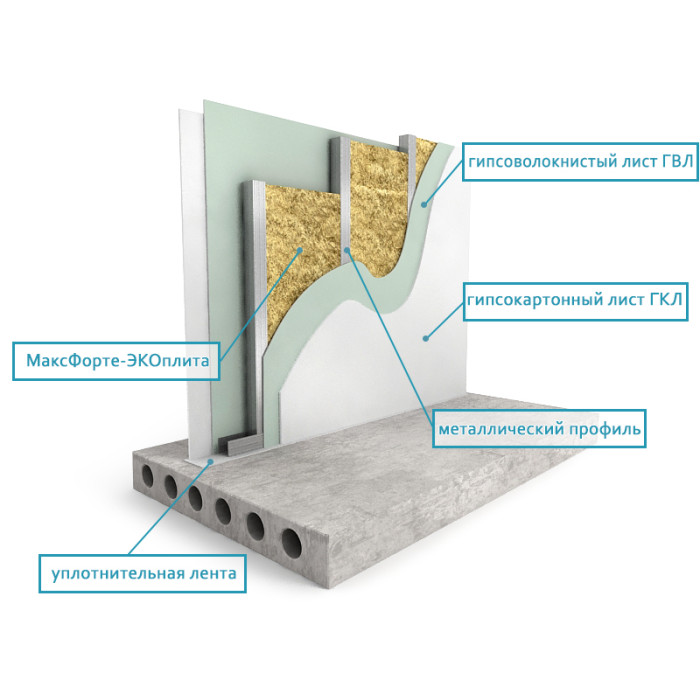 гипсоволокнистый лист ГВЛ

гипсокартонный лист ГКЛ

МаксФорте-ЭКОплита

металлический профиль

уплотнительная лента