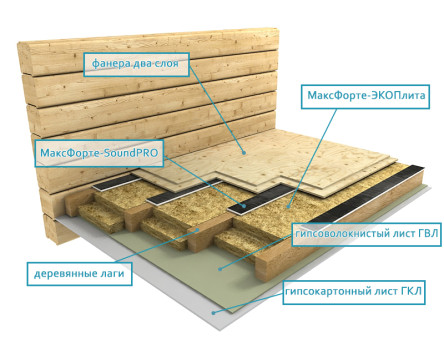 фанера два слоя

МаксФорте-ЭКОПлита

МаксФорте-SoundPRO

гипсоволокнистый лист ГВЛ

деревянные лаги

гипсокартонный лист ГКЛ