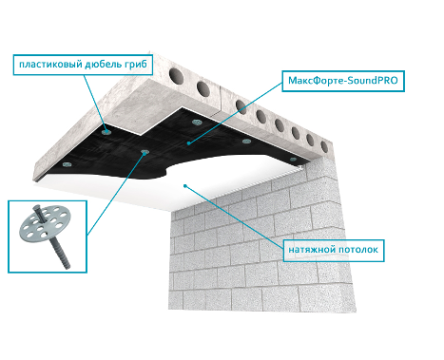 пластиковый дюбель гриб

МаксФорте-SoundPRO

натяжной потолок